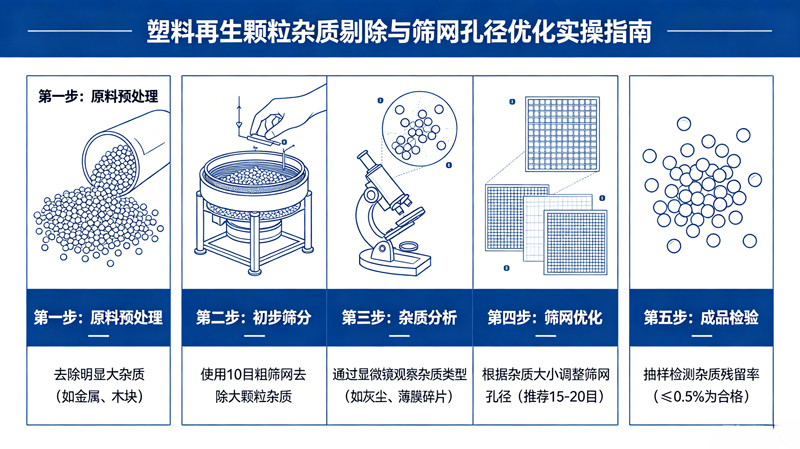 塑料再生颗粒杂质剔除与筛网孔径优化实操指南

第一步：原料预处理

第一步：原料预处理

去除明显大杂质（如金属、木块）

第二步：初步筛分

使用10目粗筛网去除大颗粒杂质

第三步：杂质分析

通过显微镜观察杂质类型（如灰尘、薄膜碎片）

第四步：筛网优化

根据杂质大小调整筛网孔径（推荐15-20目）

第五步：成品检验

抽样检测杂质残留率（≤0.5%为合格）